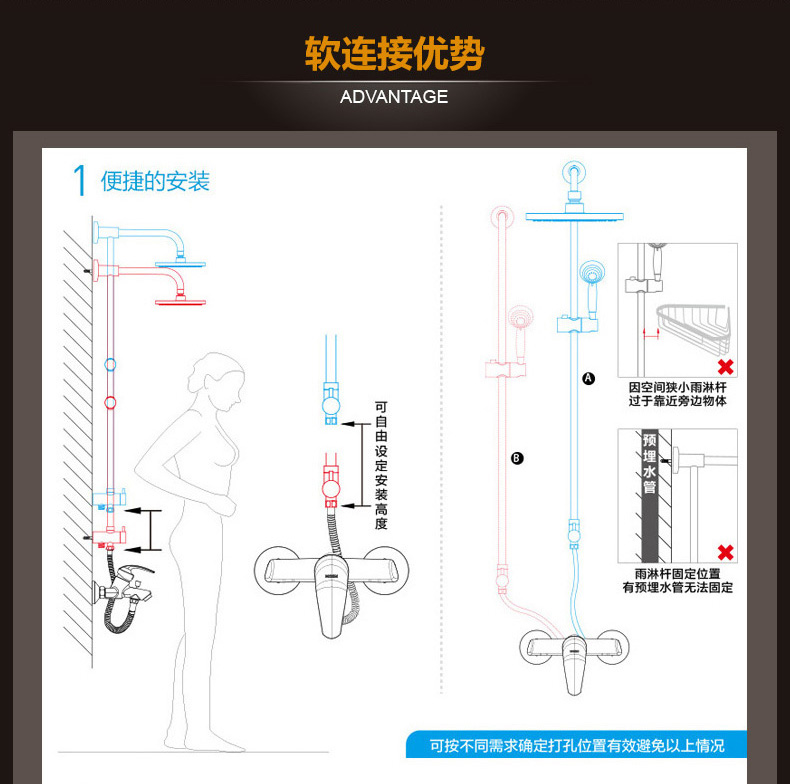 软连接优势

ADVANTAGE

1 便捷的安装

可自由设定安装高度

A

B

因空间狭小雨淋杆过于靠近旁边物体

预埋水管

雨淋杆固定位置有预埋水管无法固定

可按不同需求确定打孔位置有效避免以上情况